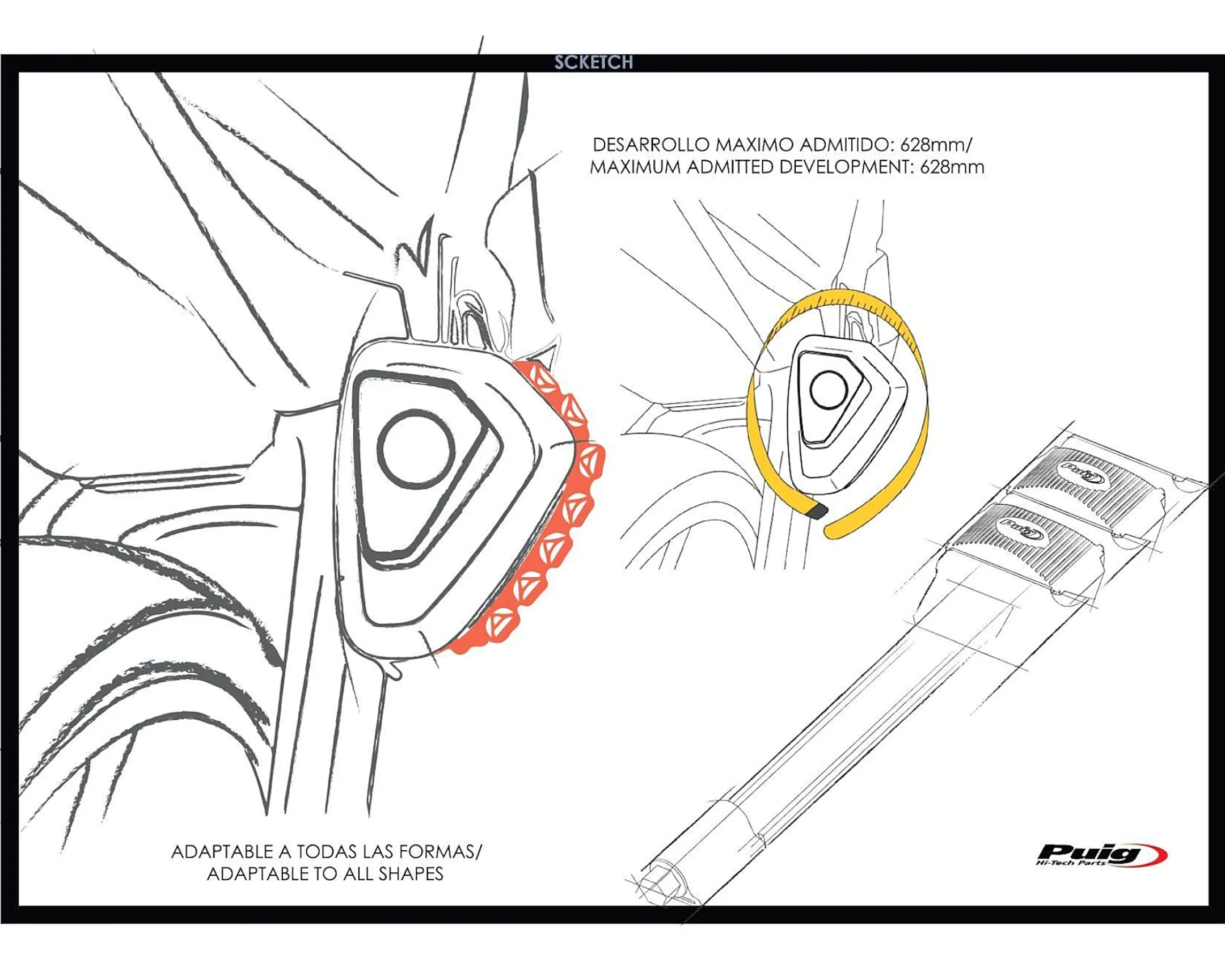 SCKETCH

DESARROLLO MAXIMO ADMITIDO: 628mm/
MAXIMUM ADMITTED DEVELOPMENT: 628mm

Puig

Puig

ADAPTABLE A TODAS LAS FORMAS/
ADAPTABLE TO ALL SHAPES

Puig
Hi-Tech Parts