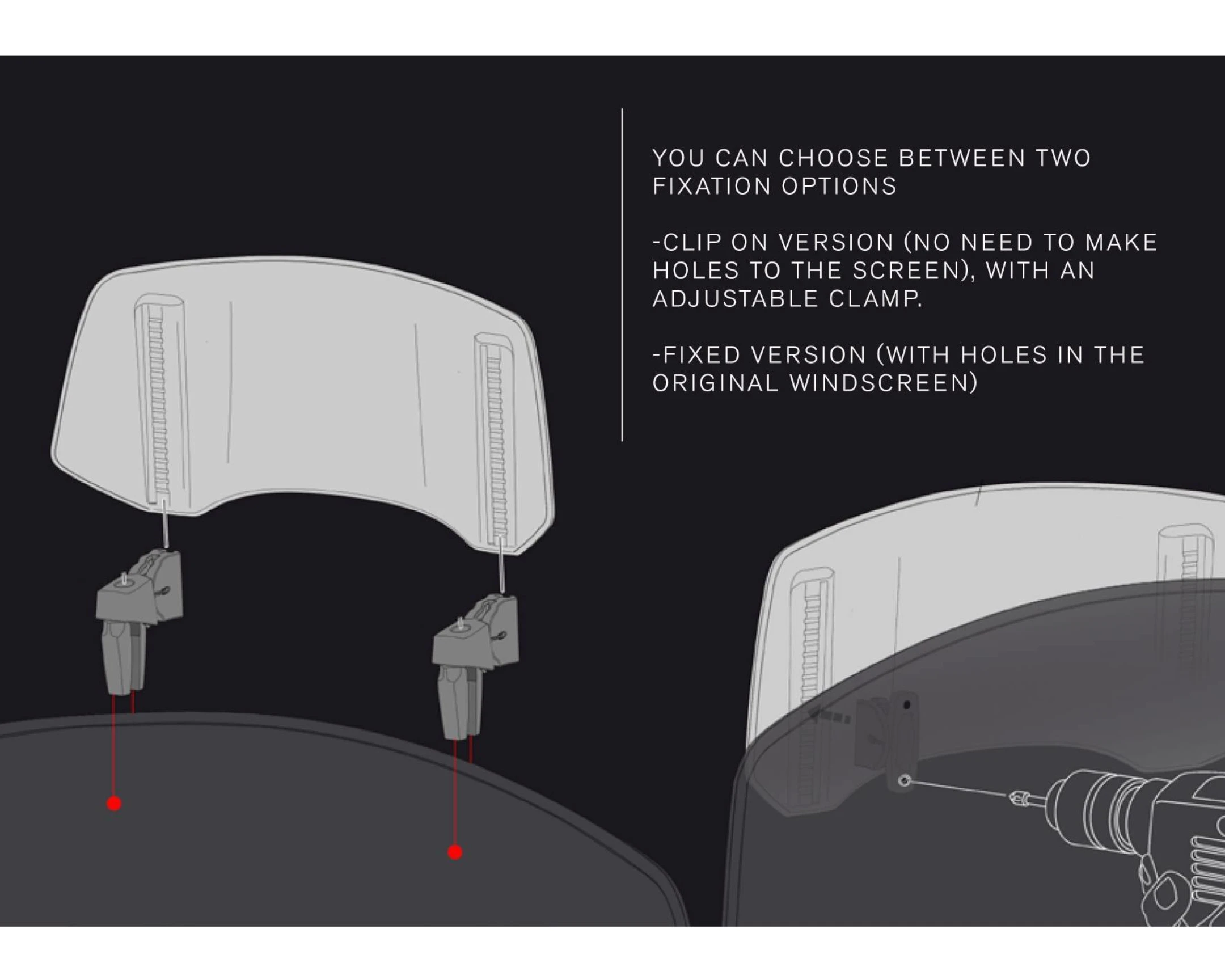 YOU CAN CHOOSE BETWEEN TWO FIXATION OPTIONS

-CLIP ON VERSION (NO NEED TO MAKE HOLES TO THE SCREEN), WITH AN ADJUSTABLE CLAMP.

-FIXED VERSION (WITH HOLES IN THE ORIGINAL WINDSCREEN)