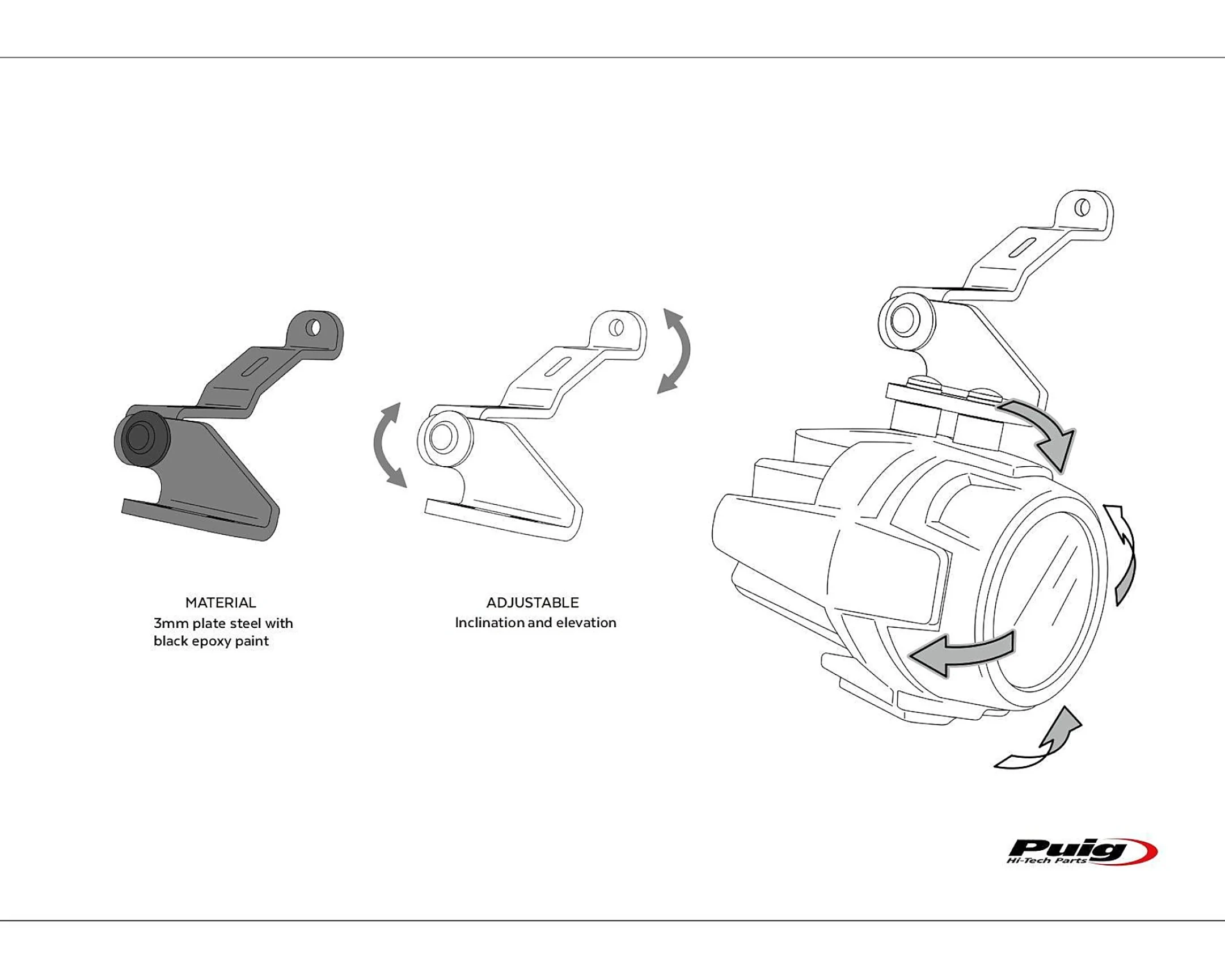 MATERIAL
3mm plate steel with black epoxy paint

ADJUSTABLE
Inclination and elevation

Puig
Hi-Tech Parts